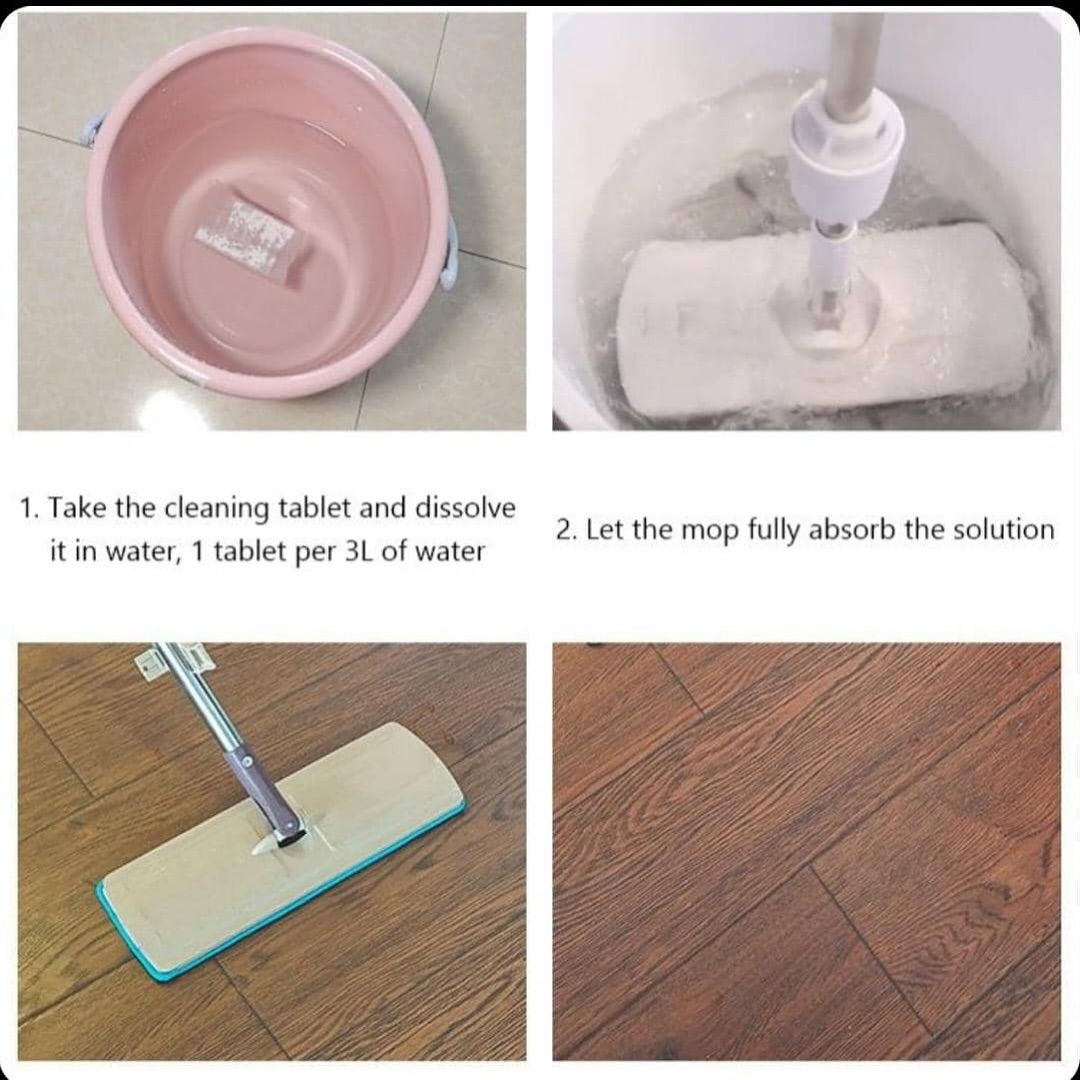 1. Take the cleaning tablet and dissolve it in water, 1 tablet per 3L of water

2. Let the mop fully absorb the solution