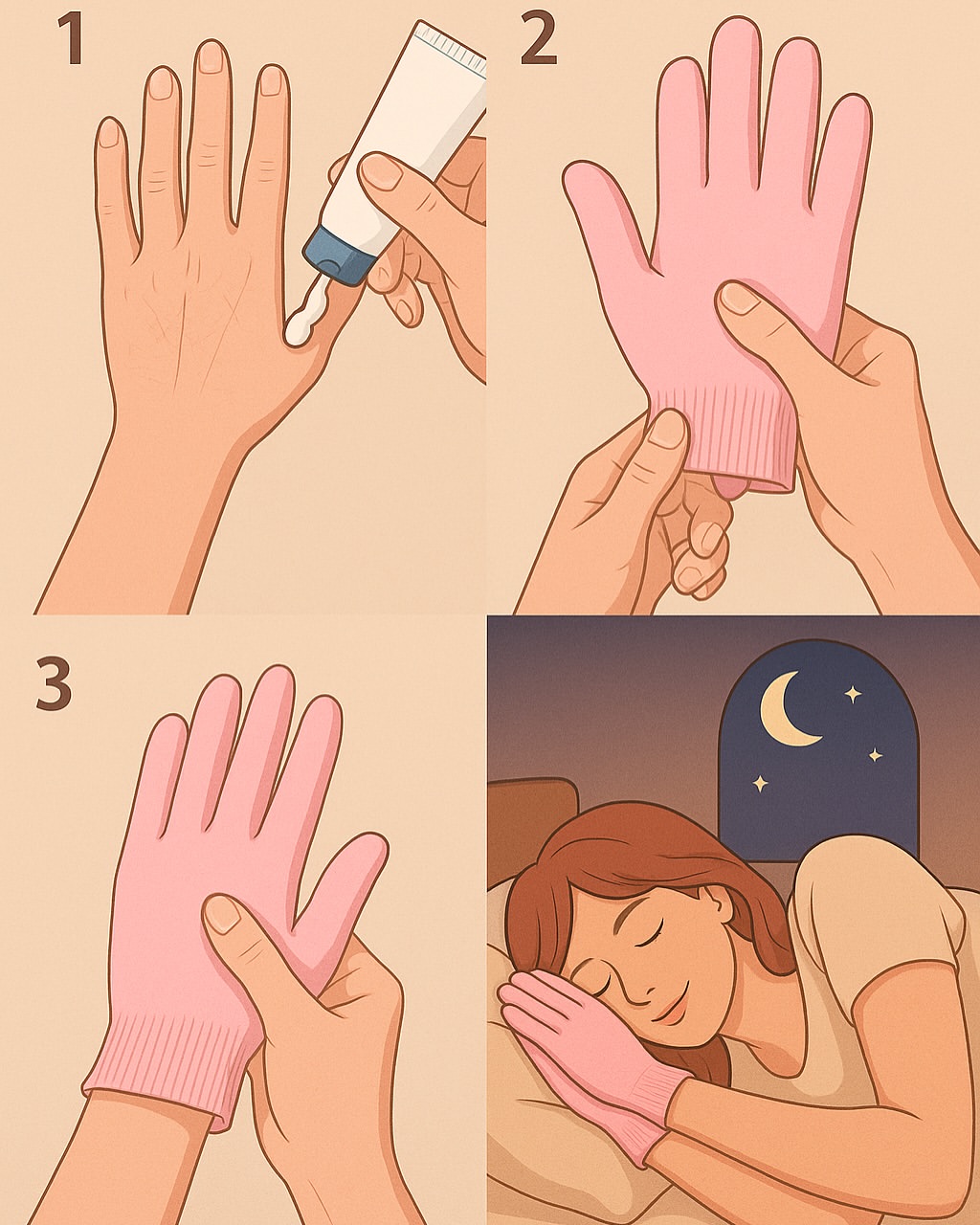 1

2

3